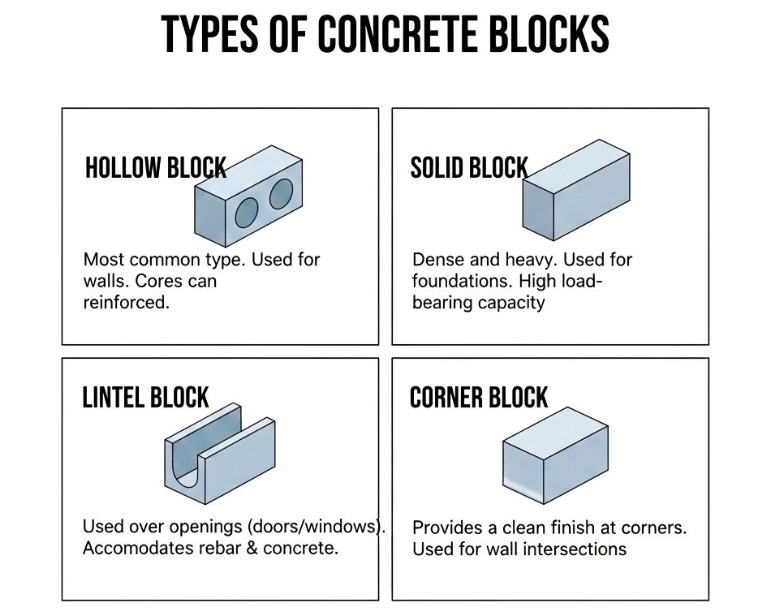 TYPES OF CONCRETE BLOCKS

HOLLOW BLOCK

Most common type. Used for walls. Cores can reinforced.

SOLID BLOCK

Dense and heavy. Used for foundations. High load-bearing capacity

LINTEL BLOCK

Used over openings (doors/windows). Accomodates rebar & concrete.

CORNER BLOCK

Provides a clean finish at corners. Used for wall intersections