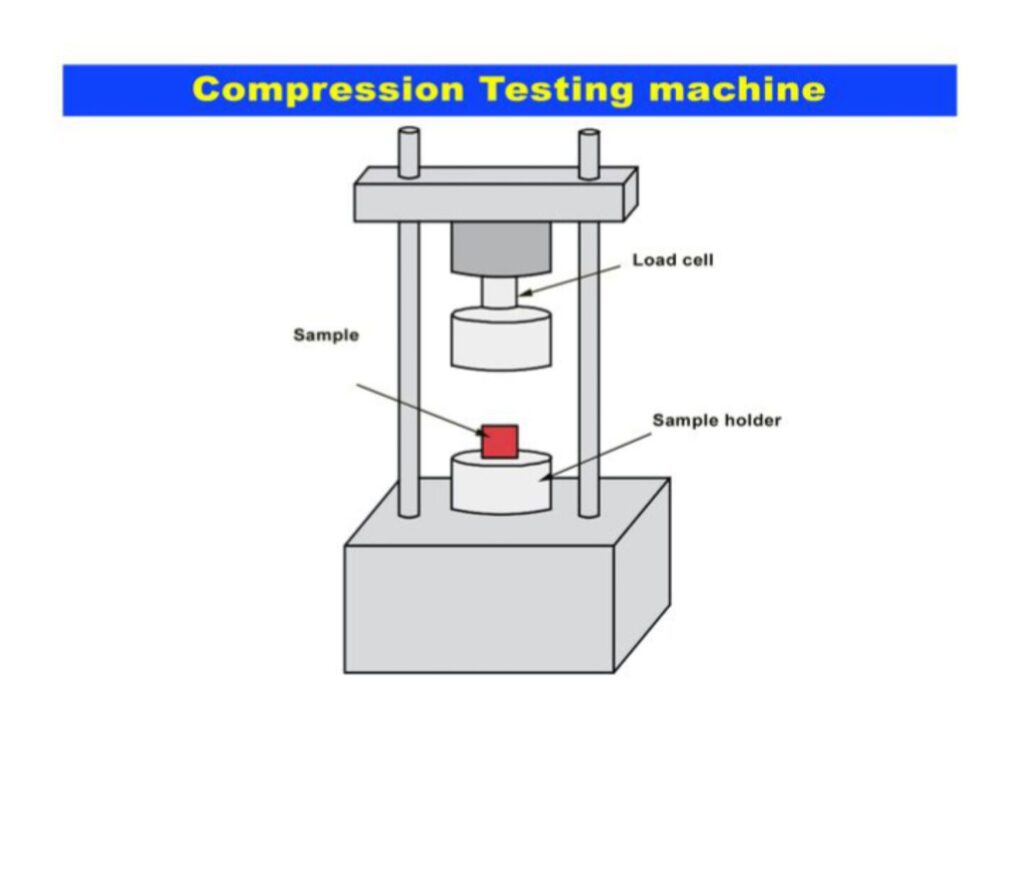 Compression Testing machine

Load cell

Sample

Sample holder