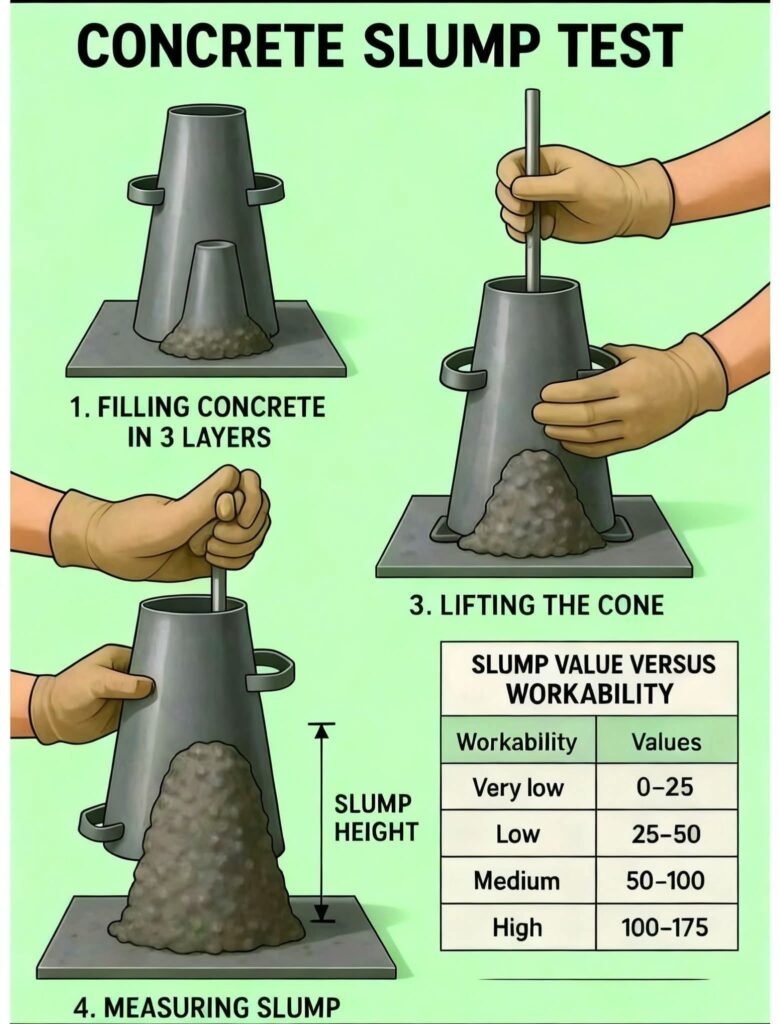 CONCRETE SLUMP TEST

1. FILLING CONCRETE IN 3 LAYERS

3. LIFTING THE CONE

SLUMP HEIGHT

4. MEASURING SLUMP

SLUMP VALUE VERSUS WORKABILITY

| Workability | Values |
|---|---|
| Very low | 0–25 |
| Low | 25–50 |
| Medium | 50–100 |
| High | 100–175 |